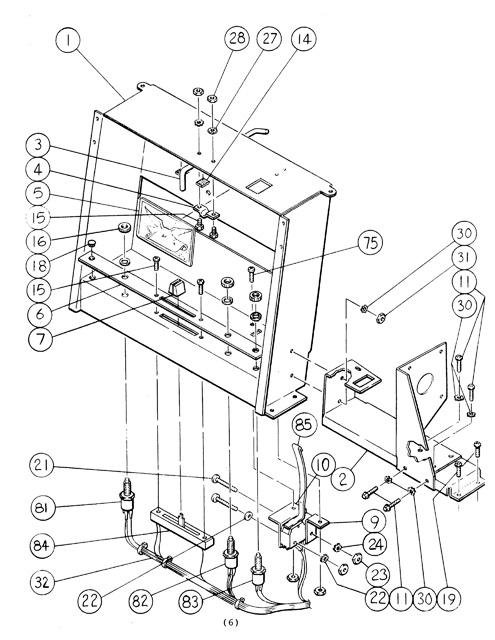 1
28
27
14
3
4
5
15
16
18
15
6
7
75
30
31
11
30
85
10
2
21
81
84
32
22
82
83
9
24
23
22
11
30
19
(6)